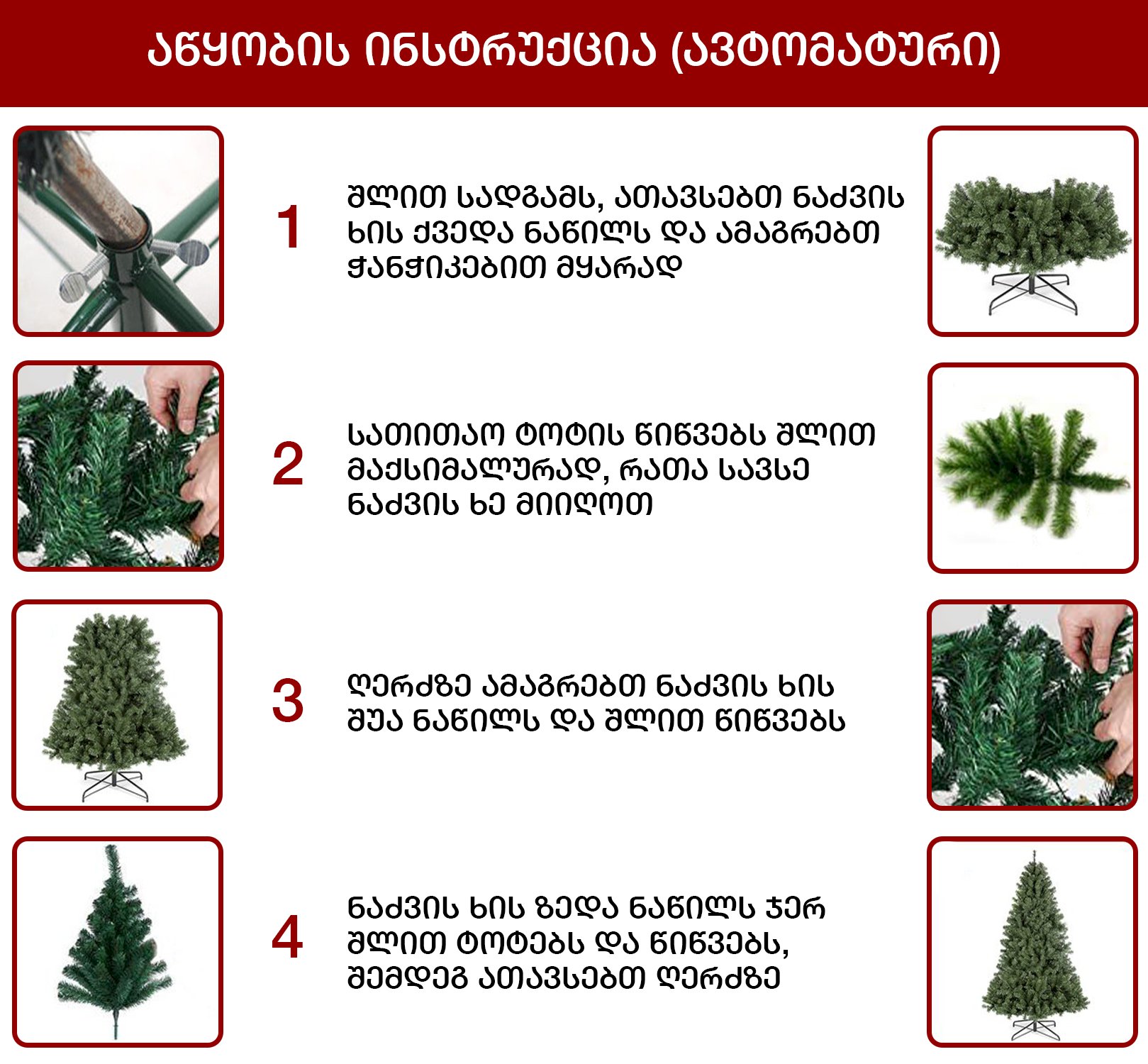 აწყობის ინსტრუქცია (ავტომატური)

1

შლით სადგამს, ათავსებთ ნაძვის ხის ქვედა ნაწილს და ამაგრებთ ჭანჭიკებით მყარად

2

სათითაო ტოტის წიწვებს შლით მაქსიმალურად, რათა სავსე ნაძვის ხე მიიღოთ

3

ღერძზე ამაგრებთ ნაძვის ხის შუა ნაწილს და შლით წიწვებს

4

ნაძვის ხის ზედა ნაწილს ჯერ შლით ტოტებს და წიწვებს, შემდეგ ათავსებთ ღერძზე